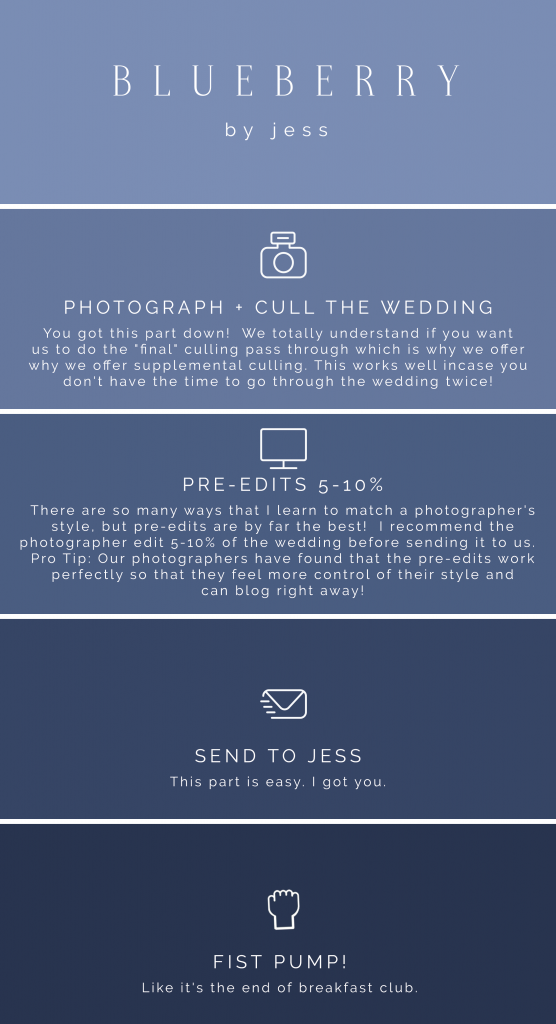 BLUEBERRY

by jess

PHOTOGRAPH + CULL THE WEDDING

You got this part down! We totally understand if you want us to do the "final" culling pass through which is why we offer why we offer supplemental culling. This works well incase you don't have the time to go through the wedding twice!

PRE-EDITS 5-10%

There are so many ways that I learn to match a photographer's style, but pre-edits are by far the best! I recommend the photographer edit 5-10% of the wedding before sending it to us. Pro Tip: Our photographers have found that the pre-edits work perfectly so that they feel more control of their style and can blog right away!

SEND TO JESS

This part is easy. I got you.

FIST PUMP!

Like it's the end of breakfast club.